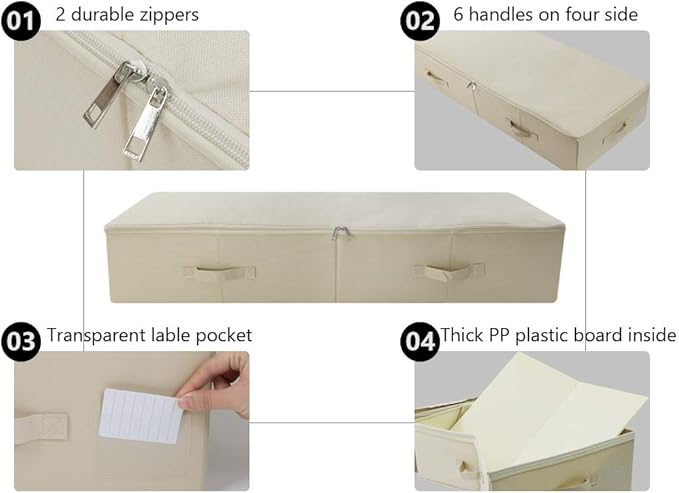 01 2 durable zippers

02 6 handles on four side

03 Transparent lable pocket

04 Thick PP plastic board inside