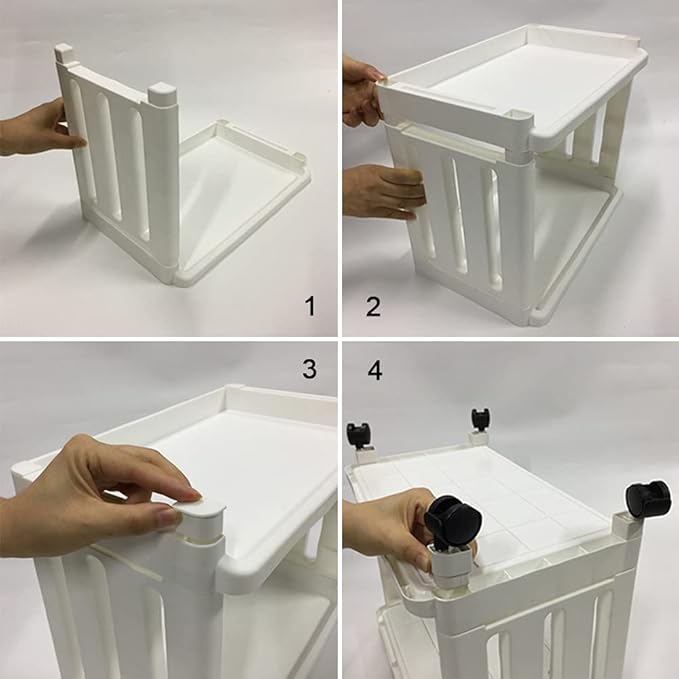 1

2

3

4