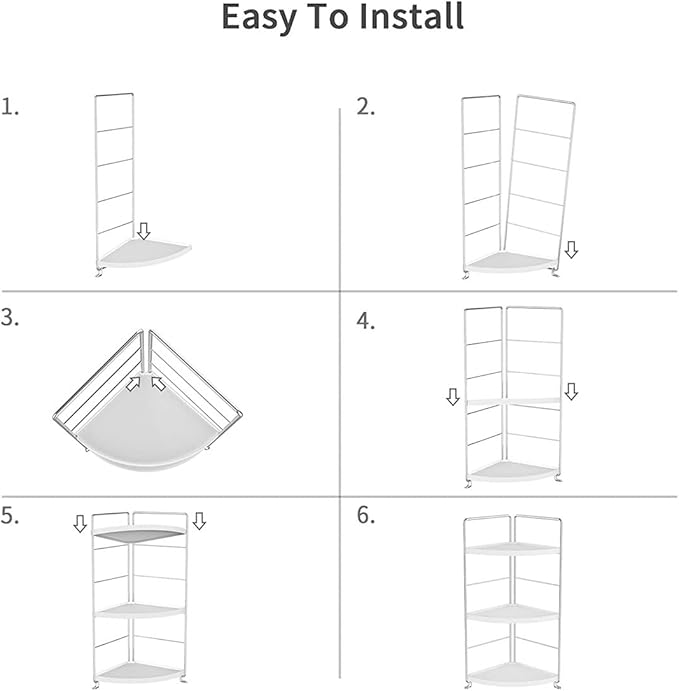 Easy To Install

1.

2.

3.

4.

5.

6.