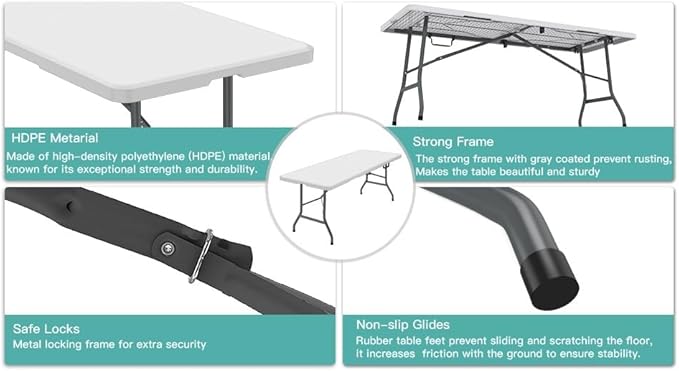 HDPE Metarial
Made of high-density polyethylene (HDPE) material known for its exceptional strength and durability.

Strong Frame
The strong frame with gray coated prevent rusting, Makes the table beautiful and sturdy

Safe Locks
Metal locking frame for extra security

Non-slip Glides
Rubber table feet prevent sliding and scratching the floor, it increases friction with the ground to ensure stability.