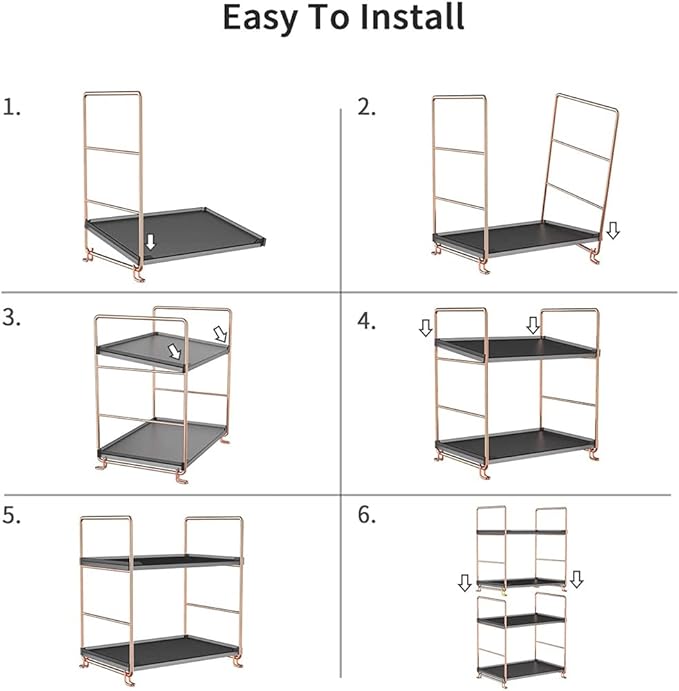 Easy To Install

1.

2.

3.

4.

5.

6.