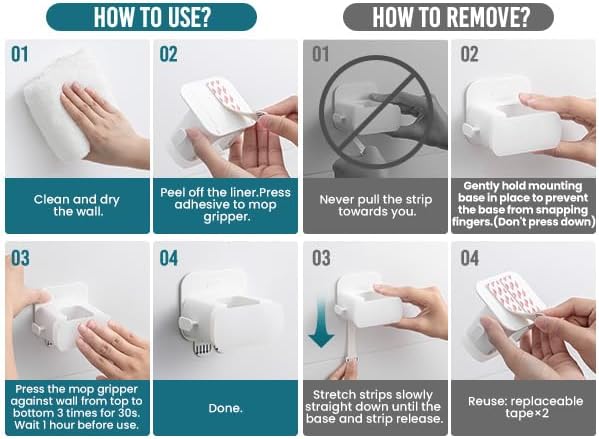 HOW TO USE?

01

Clean and dry the wall.

02

Peel off the liner.Press adhesive to mop gripper.

03

Press the mop gripper against wall from top to bottom 3 times for 30s. Wait 1 hour before use.

04

Done.

HOW TO REMOVE?

01

Never pull the strip towards you.

02

Gently hold mounting base in place to prevent the base from snapping fingers.(Don't press down)

03

Stretch strips slowly straight down until the base and strip release.

04

Reuse: replaceable tape×2