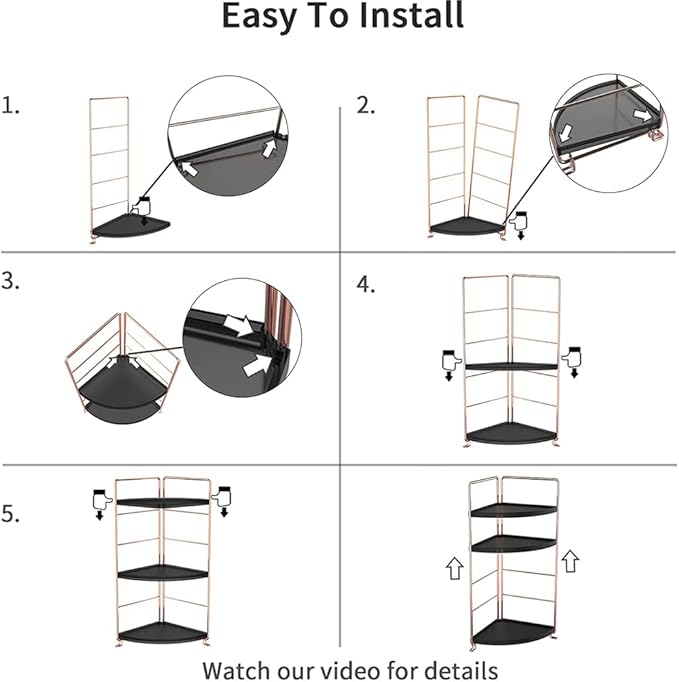 Easy To Install

1.

2.

3.

4.

5.

Watch our video for details