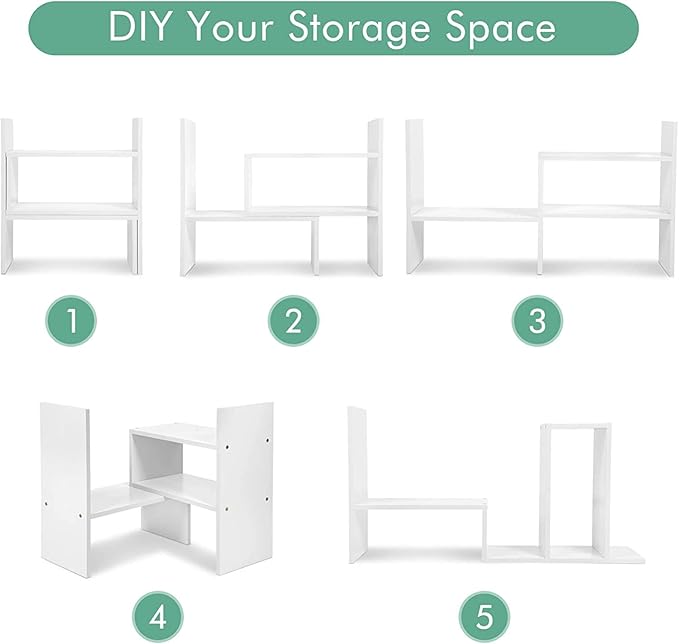 DIY Your Storage Space

1

2

3

4

5