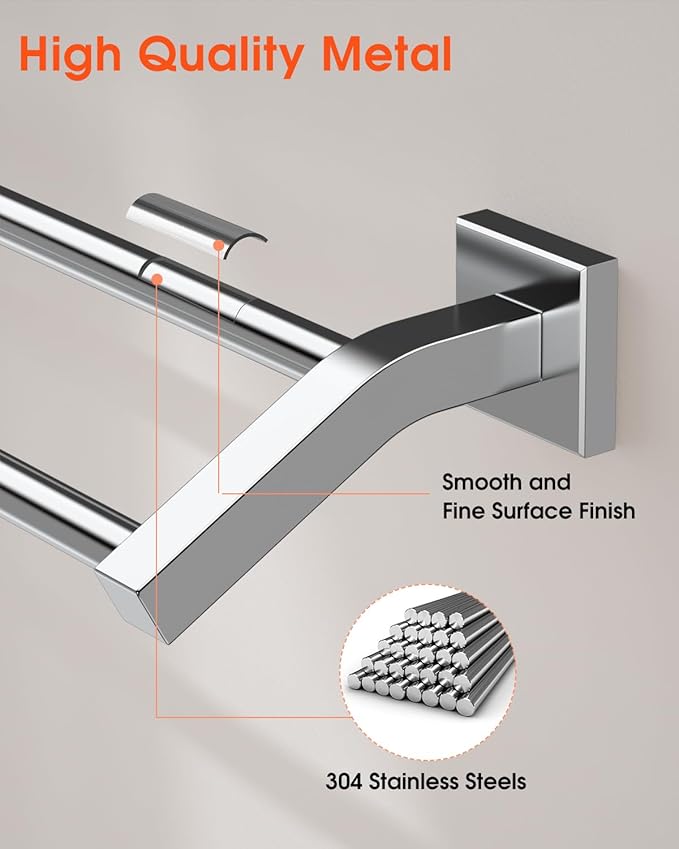 High Quality Metal

Smooth and Fine Surface Finish

304 Stainless Steels