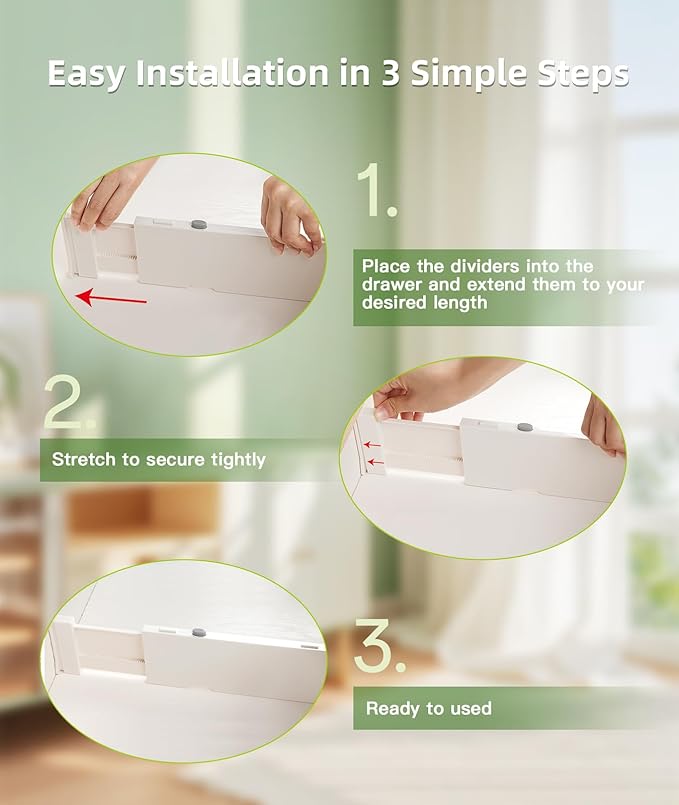 Easy Installation in 3 Simple Steps

1.

Place the dividers into the drawer and extend them to your desired length

2.

Stretch to secure tightly

3.

Ready to used