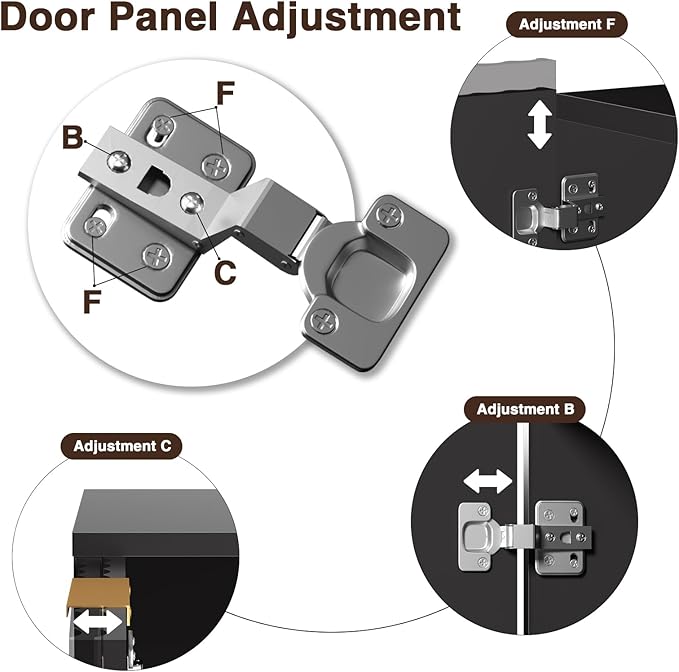 Door Panel Adjustment

Adjustment F

F
B
C
F

Adjustment B

Adjustment C