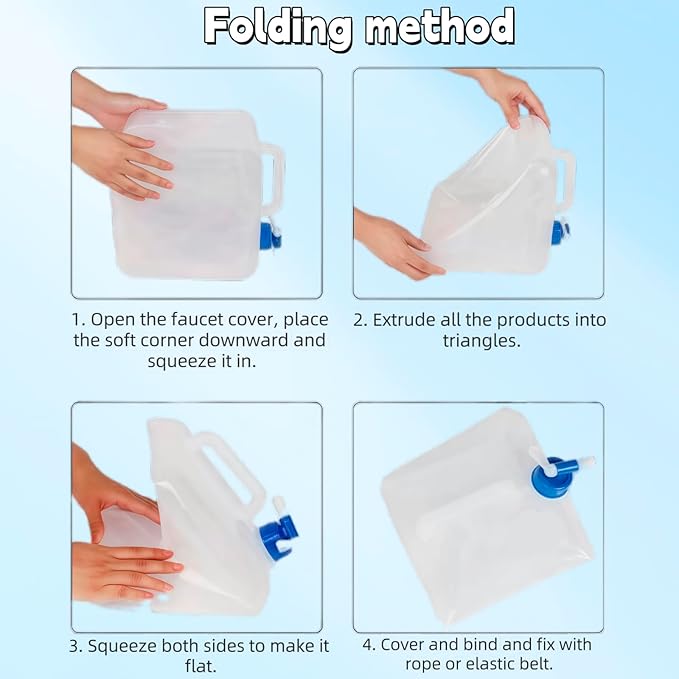 Folding method

1. Open the faucet cover, place the soft corner downward and squeeze it in.

2. Extrude all the products into triangles.

3. Squeeze both sides to make it flat.

4. Cover and bind and fix with rope or elastic belt.