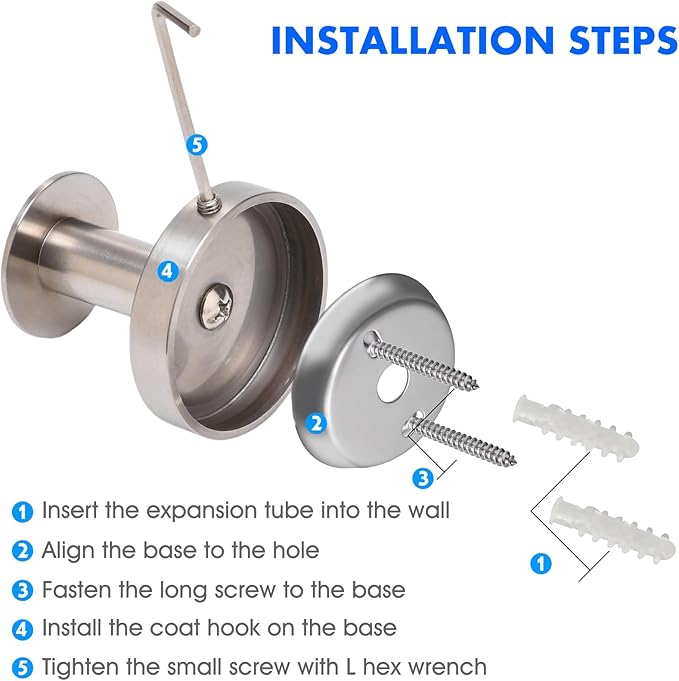 INSTALLATION STEPS

5

4

2

3

1

1 Insert the expansion tube into the wall

2 Align the base to the hole

3 Fasten the long screw to the base

4 Install the coat hook on the base

5 Tighten the small screw with L hex wrench