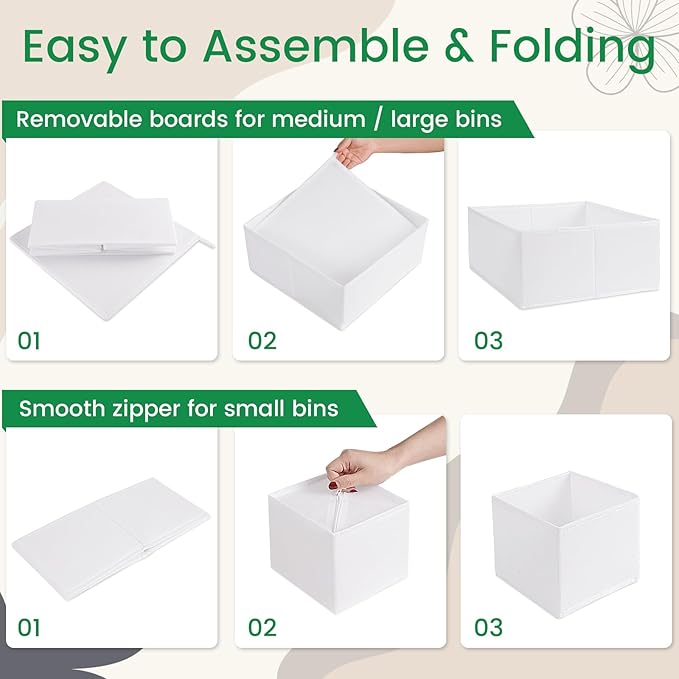 Easy to Assemble & Folding

Removable boards for medium / large bins

01

02

03

Smooth zipper for small bins

01

02

03