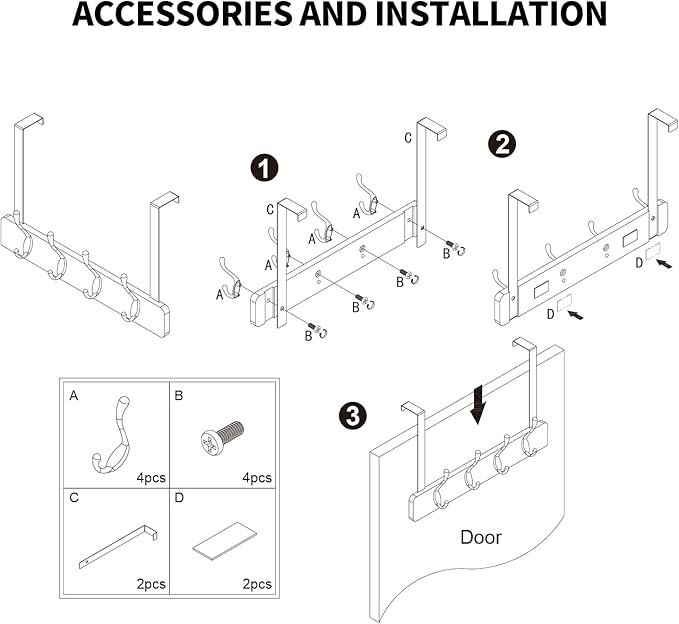 ACCESSORIES AND INSTALLATION

1

C
C
A
A
A
A
B
B
B
B

2

D
D

A
4pcs

B
4pcs

C
2pcs

D
2pcs

3

Door