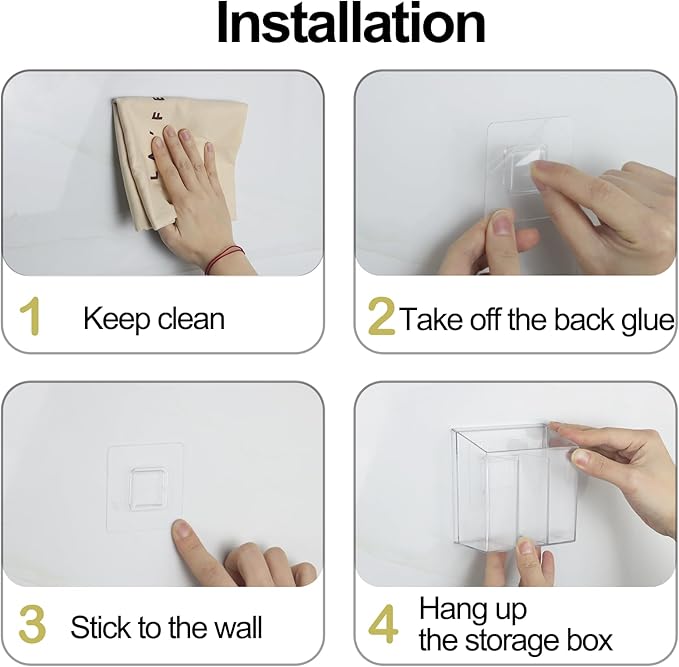 Installation

1 Keep clean

2 Take off the back glue

3 Stick to the wall

4 Hang up the storage box