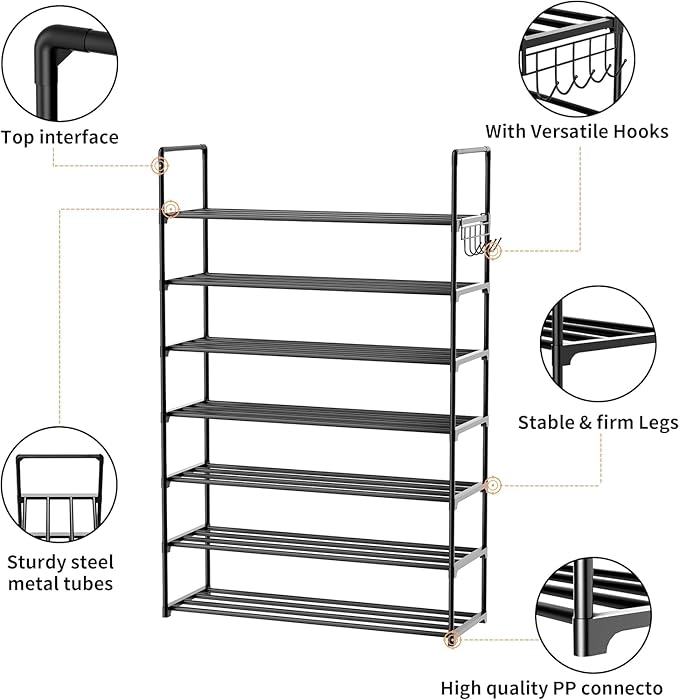 Top interface

With Versatile Hooks

Stable & firm Legs

Sturdy steel metal tubes

High quality PP connecto