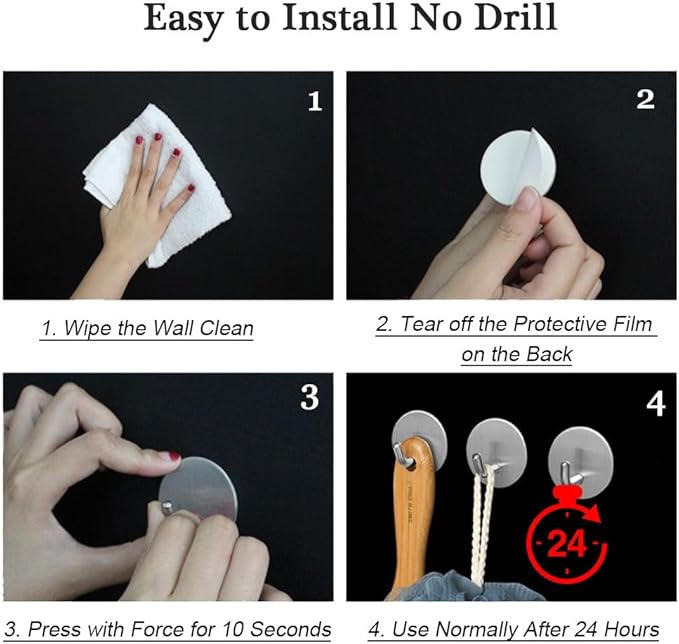 Easy to Install No Drill

1

1. Wipe the Wall Clean

2

2. Tear off the Protective Film on the Back

3

3. Press with Force for 10 Seconds

4

24

4. Use Normally After 24 Hours