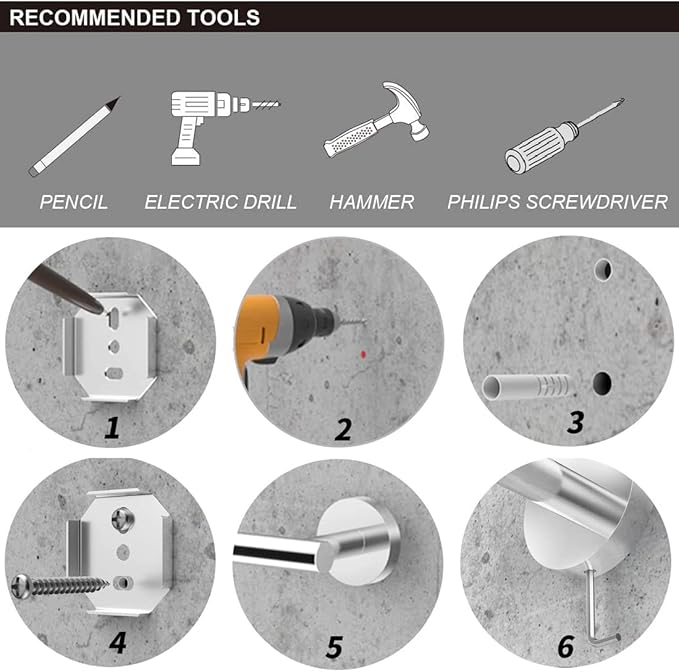 RECOMMENDED TOOLS

PENCIL

ELECTRIC DRILL

HAMMER

PHILIPS SCREWDRIVER

1

2

3

4

5

6