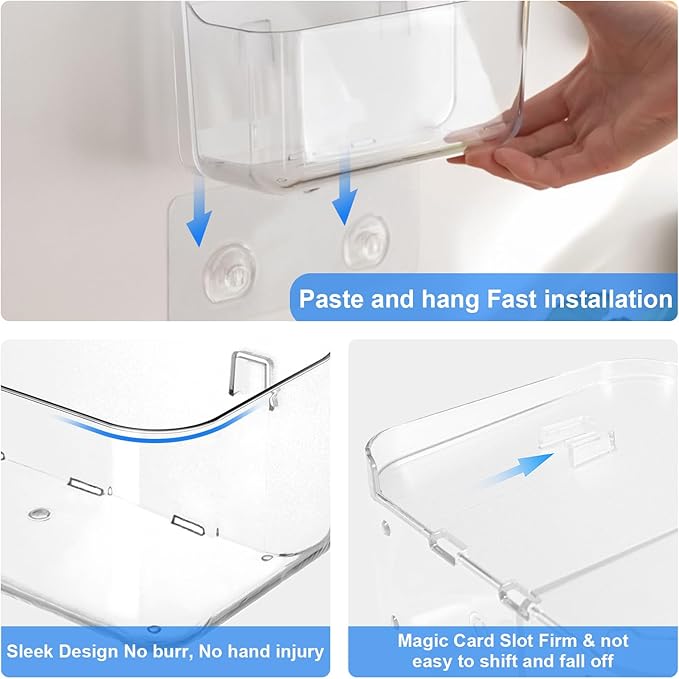 Paste and hang Fast installation

Sleek Design No burr, No hand injury

Magic Card Slot Firm & not easy to shift and fall off