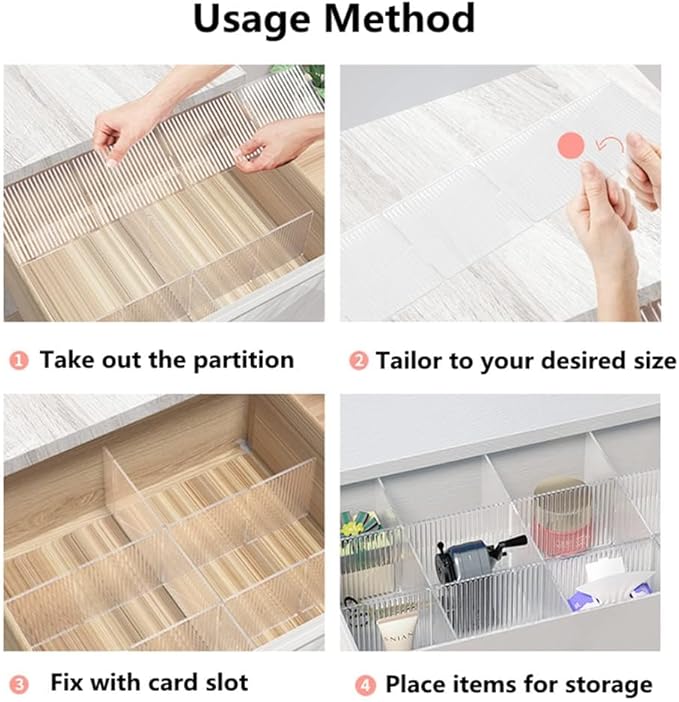 Usage Method

1 Take out the partition

2 Tailor to your desired size

3 Fix with card slot

4 Place items for storage