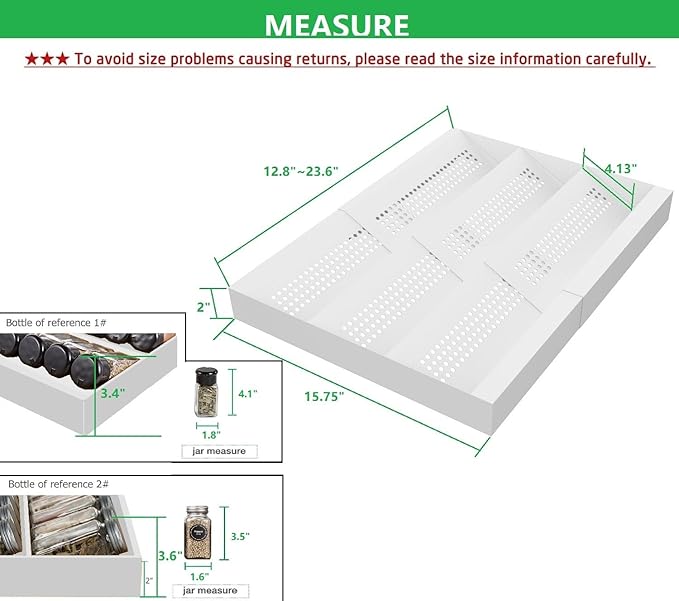 MEASURE

★★★ To avoid size problems causing returns, please read the size information carefully.

12.8"~23.6"

4.13"

2"

15.75"

Bottle of reference 1#

3.4"

4.1"

1.8"

jar measure

Bottle of reference 2#

3.6"

2"

3.5"

1.6"

jar measure