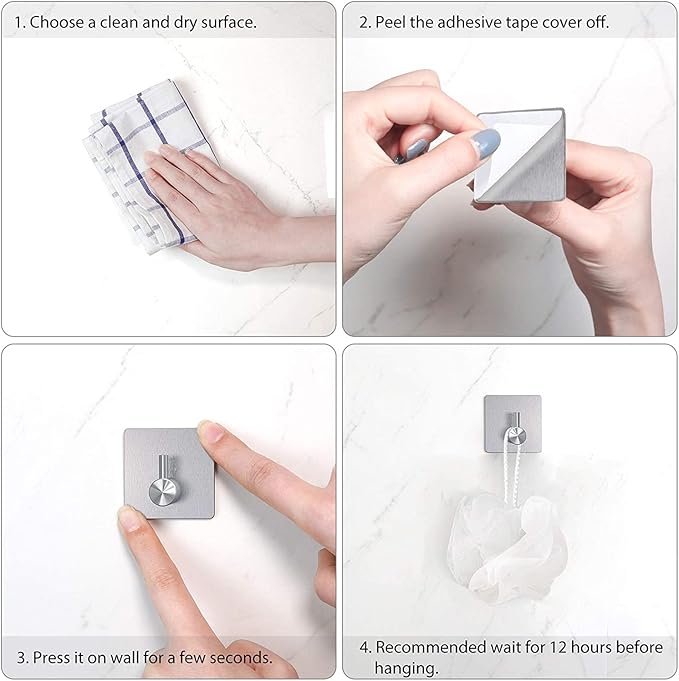 1. Choose a clean and dry surface.

2. Peel the adhesive tape cover off.

3. Press it on wall for a few seconds.

4. Recommended wait for 12 hours before hanging.