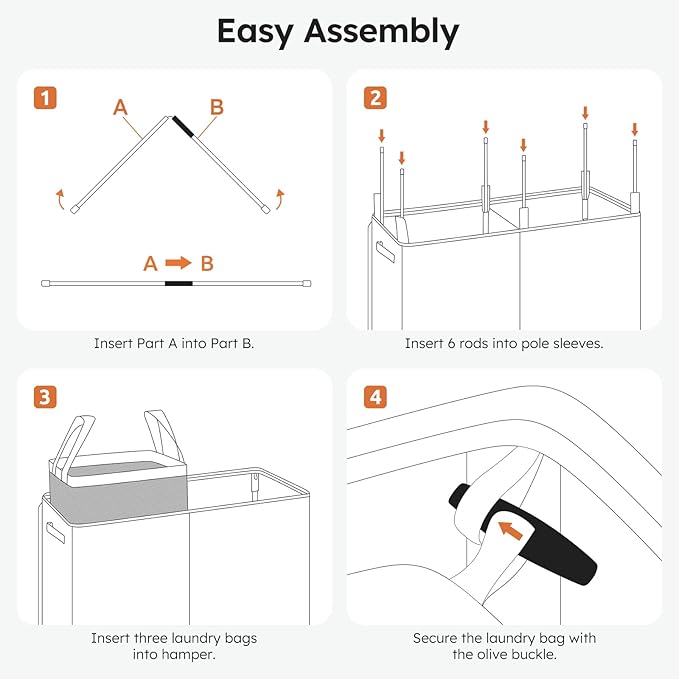 Easy Assembly

1

A

B

A → B

Insert Part A into Part B.

2

Insert 6 rods into pole sleeves.

3

Insert three laundry bags into hamper.

4

Secure the laundry bag with the olive buckle.