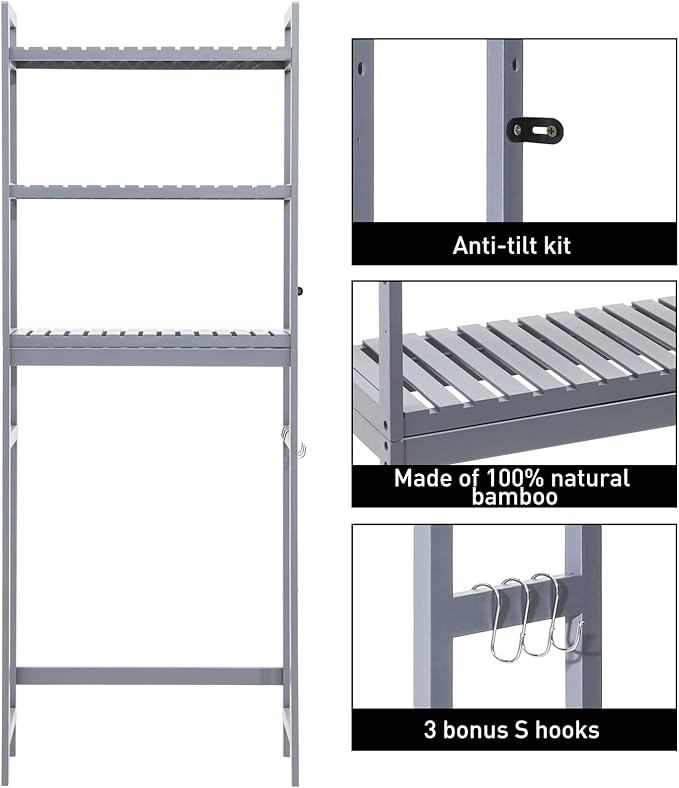 Anti-tilt kit

Made of 100% natural bamboo

3 bonus S hooks