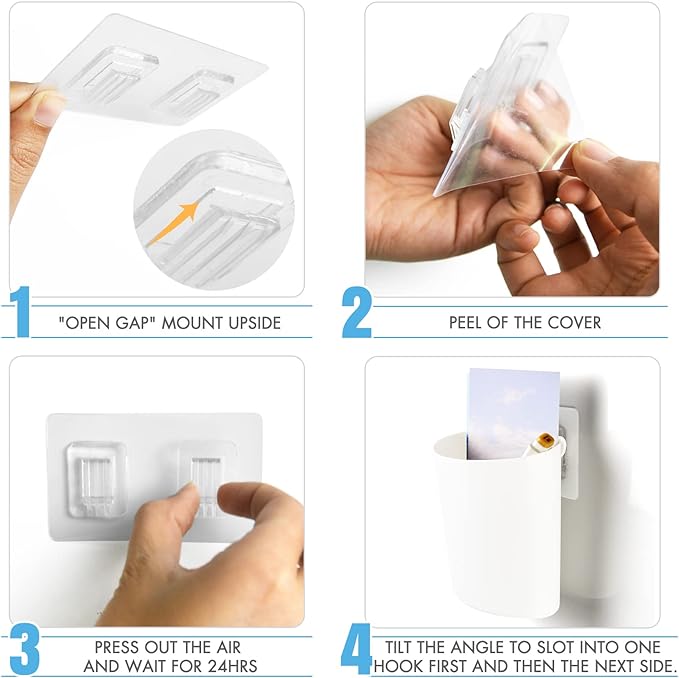 1
"OPEN GAP" MOUNT UPSIDE

2
PEEL OF THE COVER

3
PRESS OUT THE AIR AND WAIT FOR 24HRS

4
TILT THE ANGLE TO SLOT INTO ONE HOOK FIRST AND THEN THE NEXT SIDE.