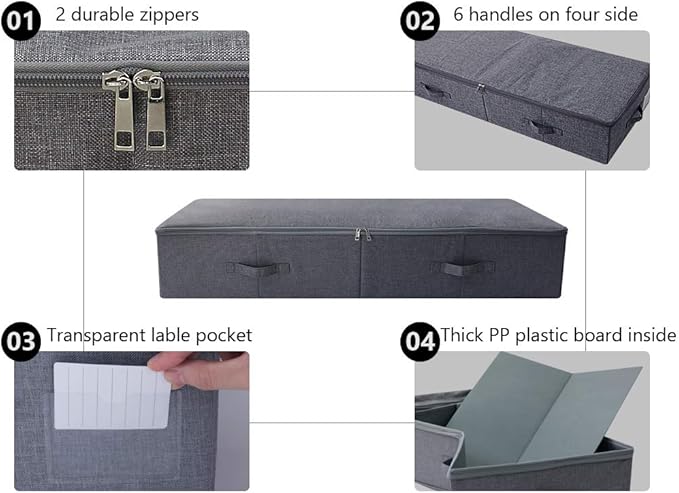 01 2 durable zippers

02 6 handles on four side

03 Transparent lable pocket

04 Thick PP plastic board inside