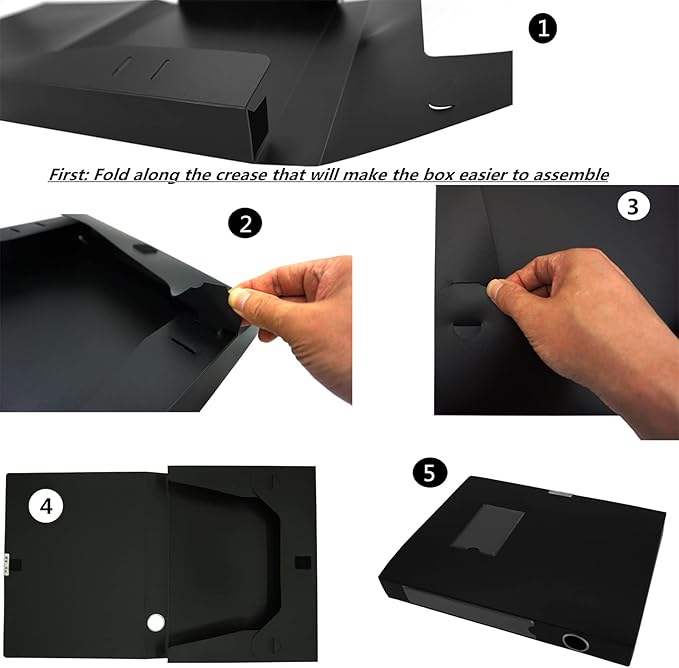 1

First: Fold along the crease that will make the box easier to assemble

2

3

4

5