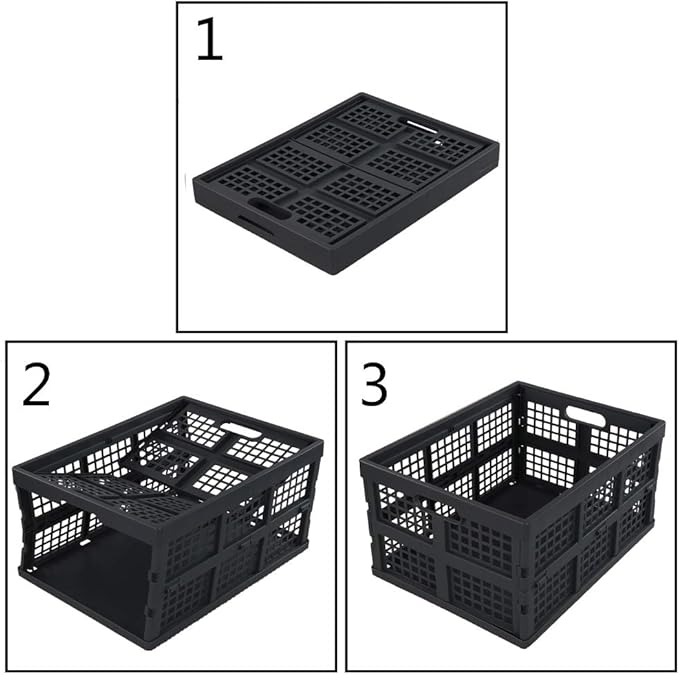 1

2

3