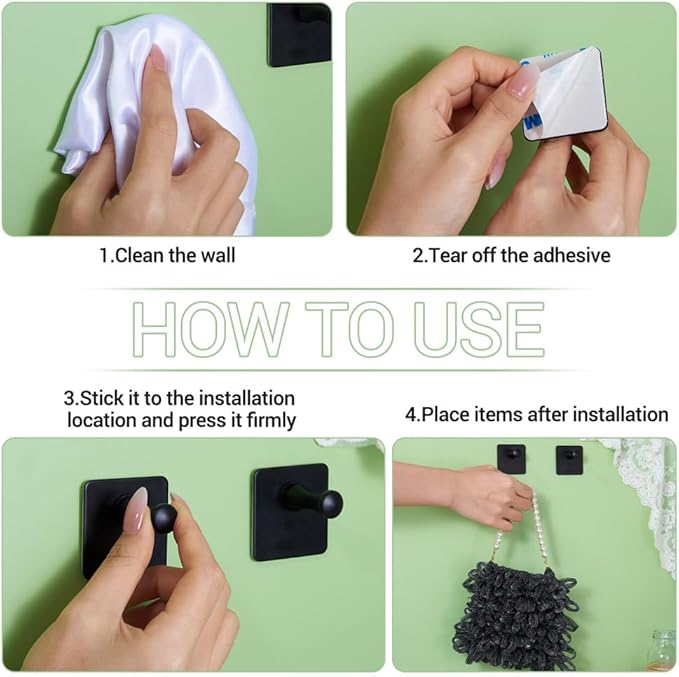 1.Clean the wall

2.Tear off the adhesive

HOW TO USE

3.Stick it to the installation location and press it firmly

4.Place items after installation