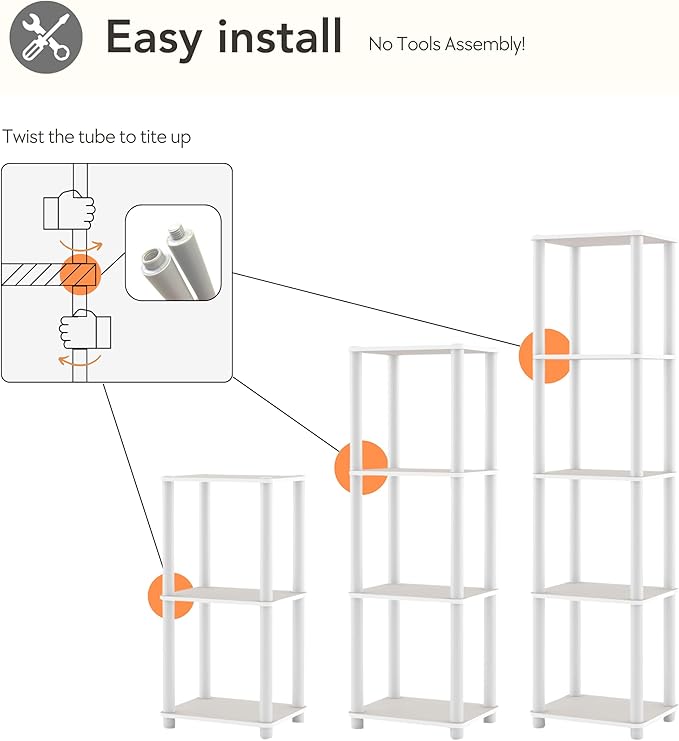 Easy install No Tools Assembly!

Twist the tube to tite up