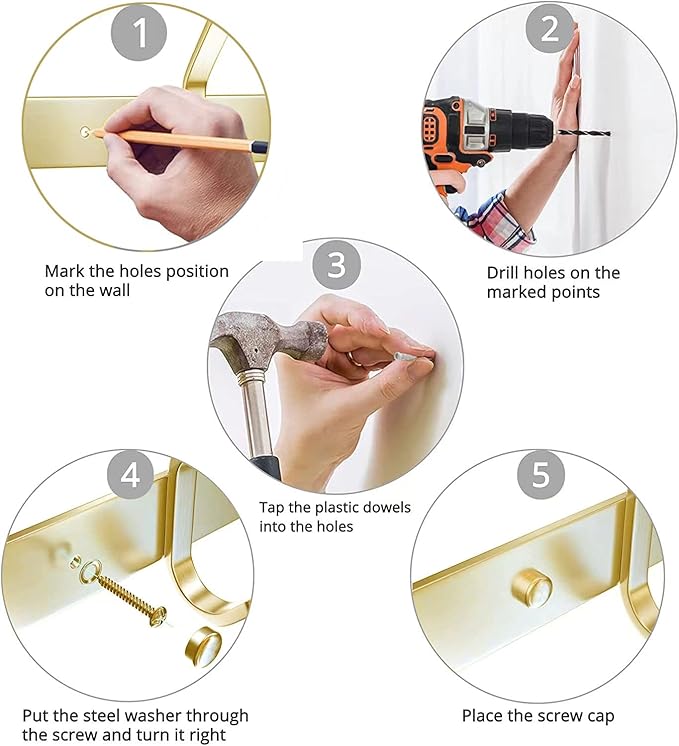 1

Mark the holes position on the wall

2

Drill holes on the marked points

3

Tap the plastic dowels into the holes

4

Put the steel washer through the screw and turn it right

5

Place the screw cap