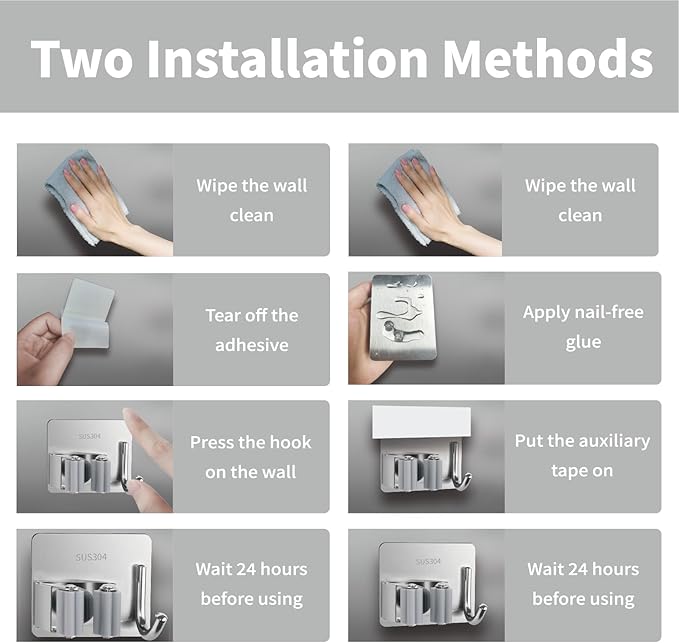 Two Installation Methods

Wipe the wall clean

Tear off the adhesive

SUS304

Press the hook on the wall

SUS304

Wait 24 hours before using

Wipe the wall clean

Apply nail-free glue

Put the auxiliary tape on

SUS304

Wait 24 hours before using