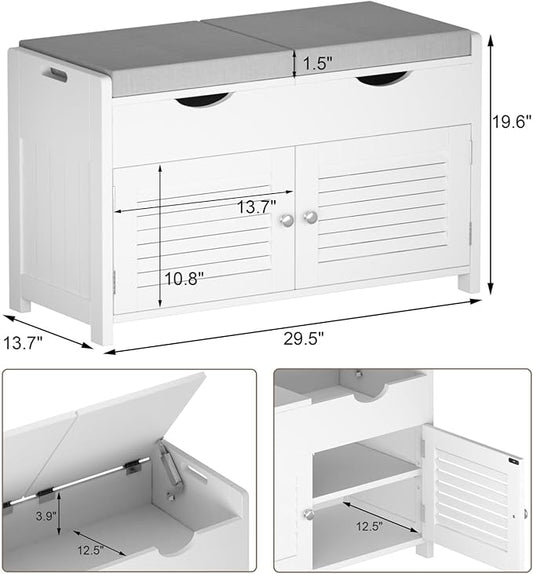 1.5"
19.6"
13.7"
10.8"
13.7"
29.5"
3.9"
12.5"
12.5"