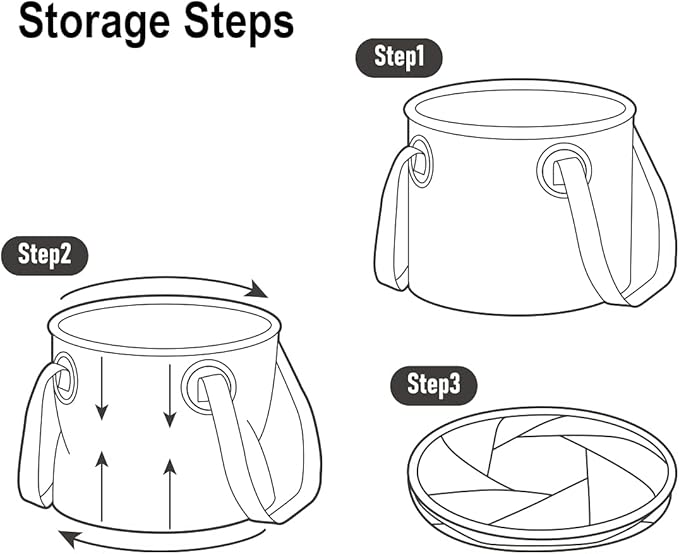 Storage Steps

Step1

Step2

Step3