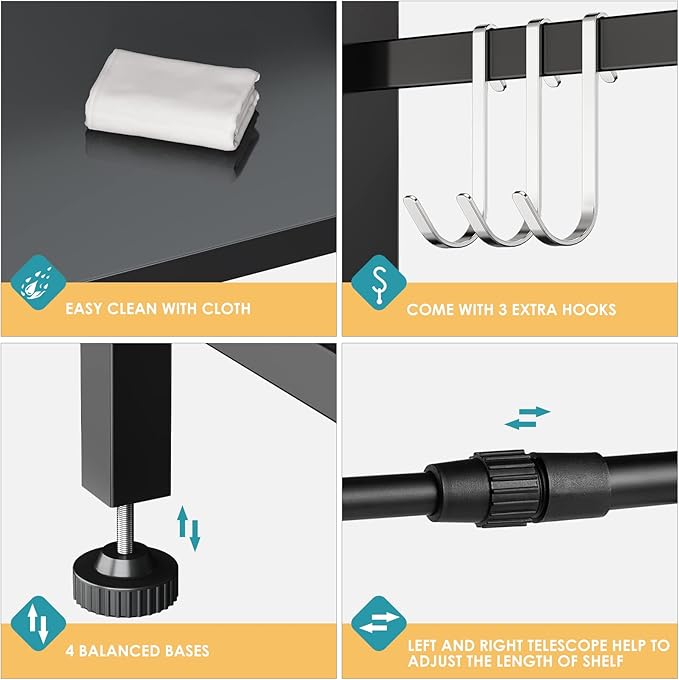 EASY CLEAN WITH CLOTH

COME WITH 3 EXTRA HOOKS

4 BALANCED BASES

LEFT AND RIGHT TELESCOPE HELP TO ADJUST THE LENGTH OF SHELF