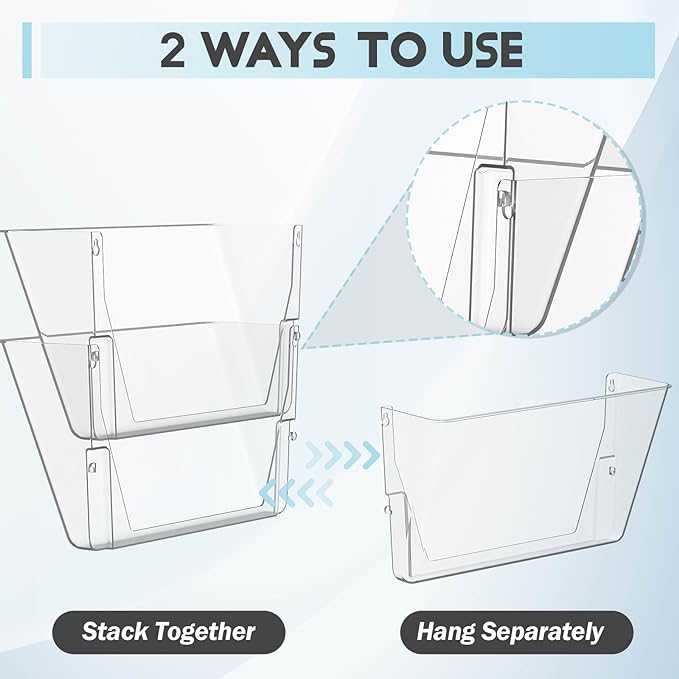 2 WAYS TO USE

Stack Together

Hang Separately