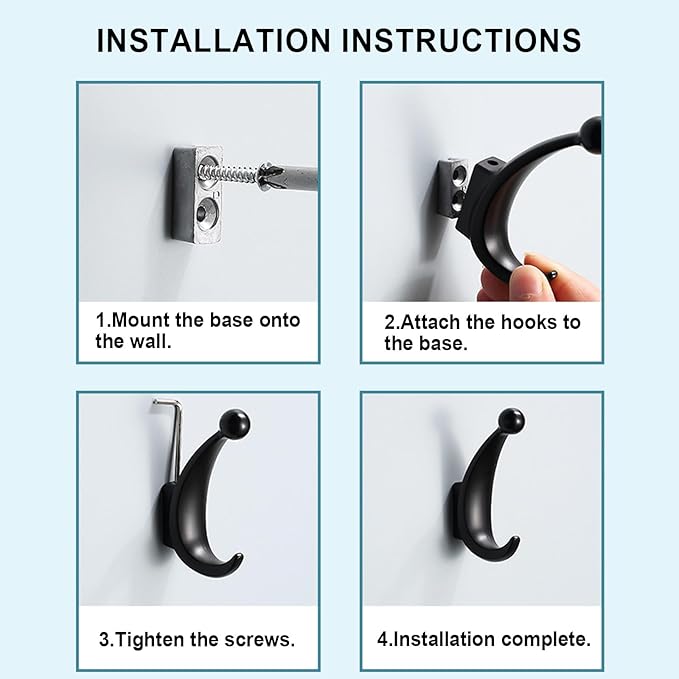 INSTALLATION INSTRUCTIONS

1.Mount the base onto the wall.

2.Attach the hooks to the base.

3.Tighten the screws.

4.Installation complete.