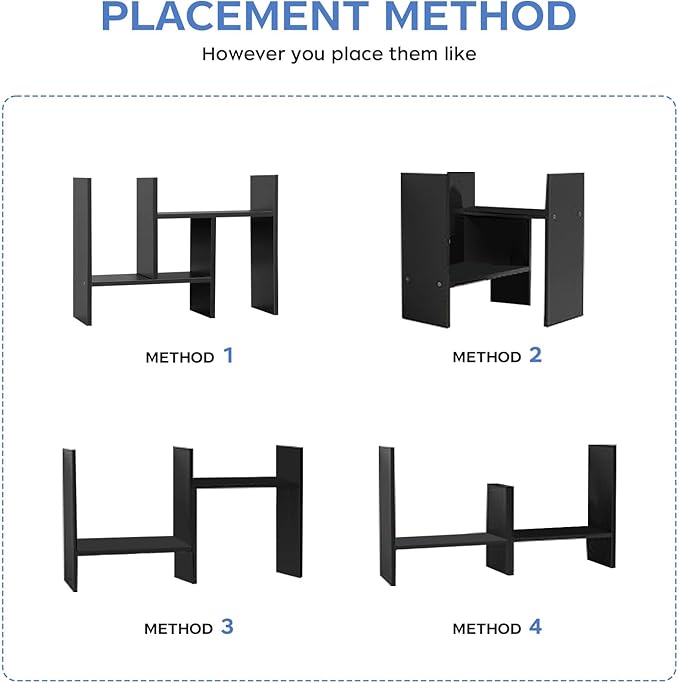 PLACEMENT METHOD

However you place them like

METHOD 1

METHOD 2

METHOD 3

METHOD 4