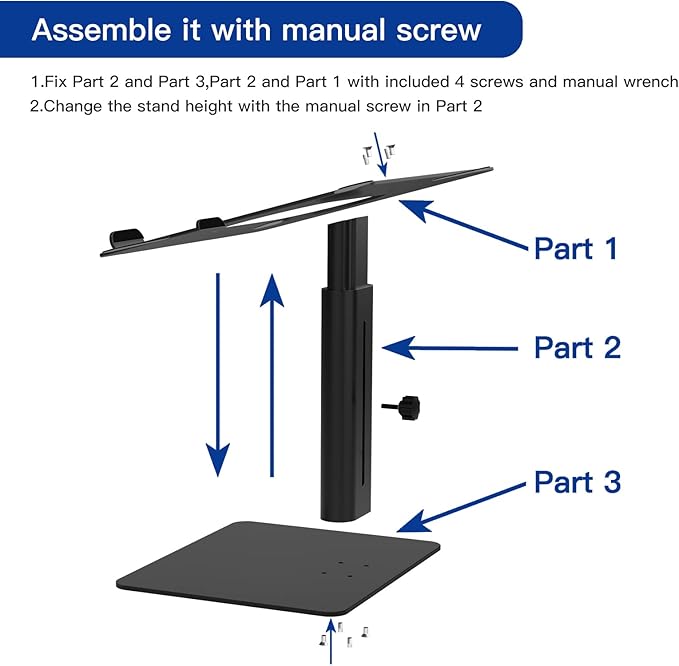 Assemble it with manual screw

1.Fix Part 2 and Part 3,Part 2 and Part 1 with included 4 screws and manual wrench
2.Change the stand height with the manual screw in Part 2

Part 1

Part 2

Part 3