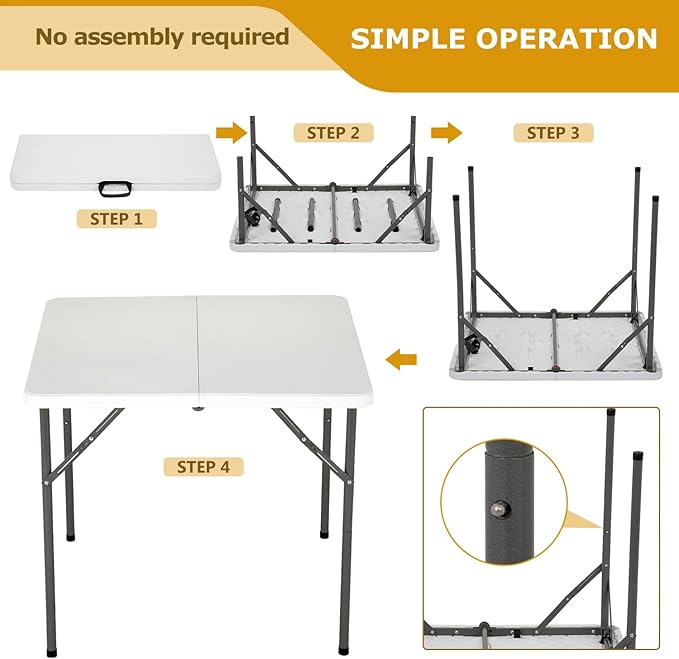 No assembly required

SIMPLE OPERATION

STEP 1

STEP 2

STEP 3

STEP 4