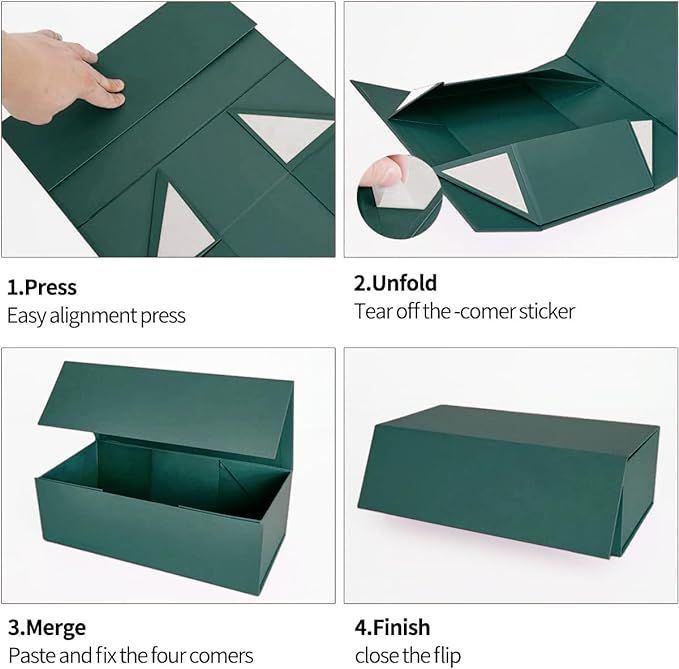 1.Press
Easy alignment press

2.Unfold
Tear off the -comer sticker

3.Merge
Paste and fix the four comers

4.Finish
close the flip