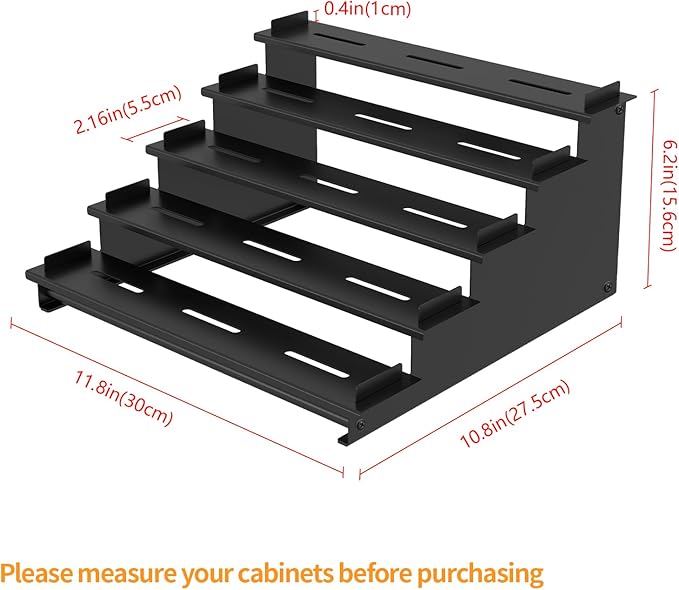 0.4in(1cm)

2.16in(5.5cm)

6.2in(15.6cm)

11.8in(30cm)

10.8in(27.5cm)

Please measure your cabinets before purchasing