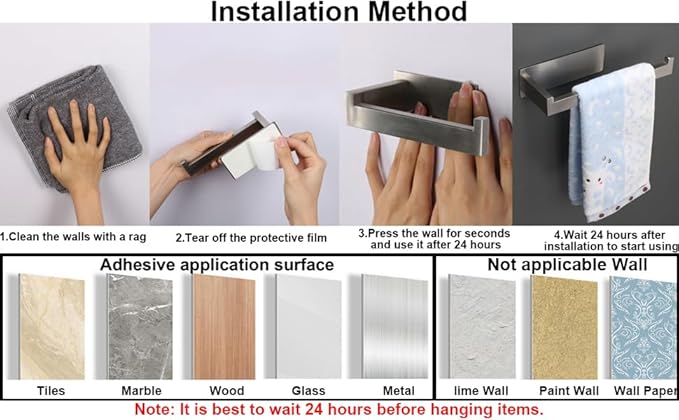 Installation Method

1.Clean the walls with a rag

2.Tear off the protective film

3.Press the wall for seconds and use it after 24 hours

4.Wait 24 hours after installation to start using

Adhesive application surface

Tiles

Marble

Wood

Glass

Metal

Not applicable Wall

lime Wall

Paint Wall

Wall Paper

Note: It is best to wait 24 hours before hanging items.