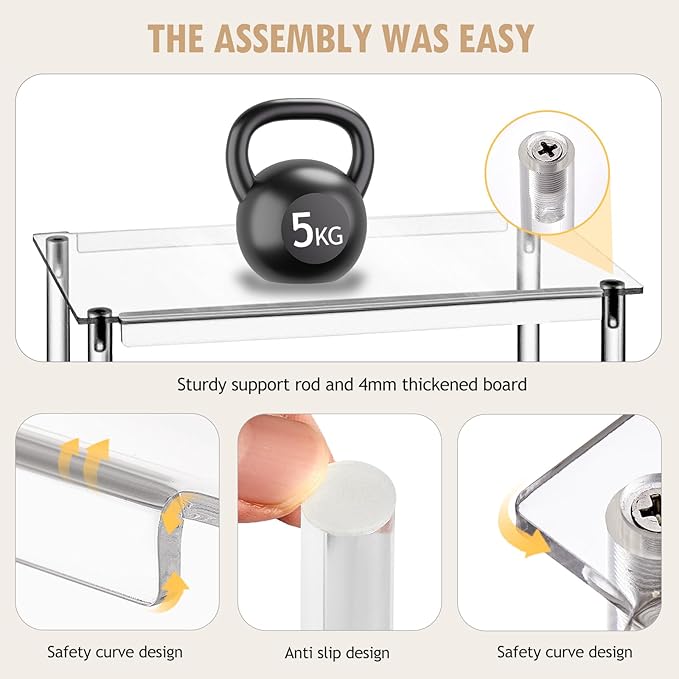 THE ASSEMBLY WAS EASY

5KG

Sturdy support rod and 4mm thickened board

Safety curve design

Anti slip design

Safety curve design