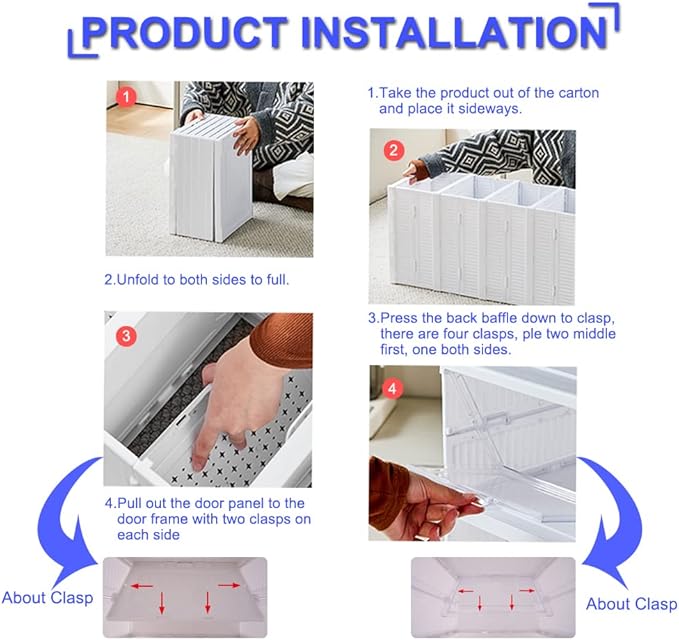 PRODUCT INSTALLATION

1

1.Take the product out of the carton and place it sideways.

2

2.Unfold to both sides to full.

3

3.Press the back baffle down to clasp, there are four clasps, ple two middle first, one both sides.

4

4.Pull out the door panel to the door frame with two clasps on each side

About Clasp

About Clasp