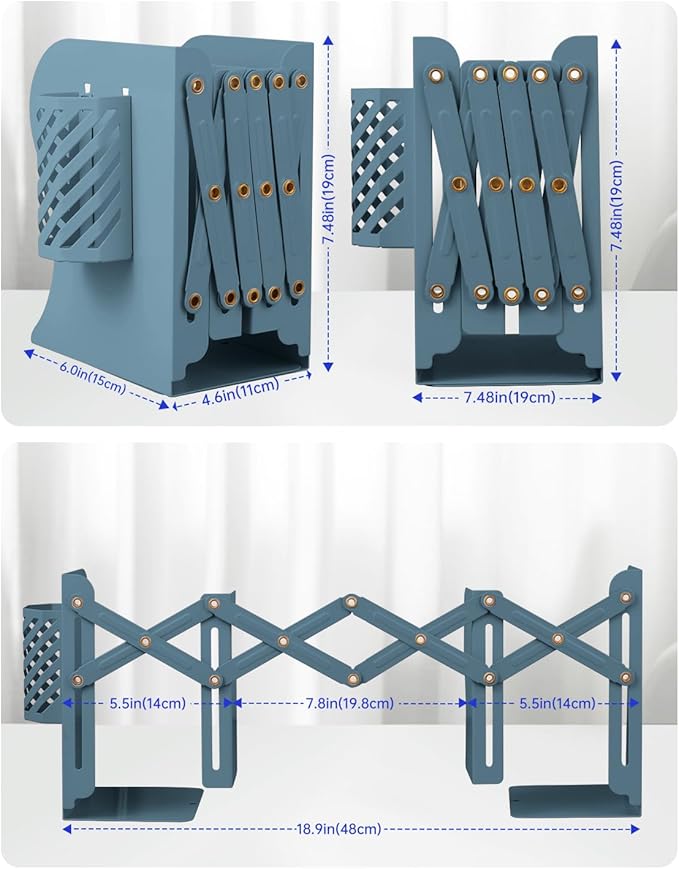 7.48in(19cm)
6.0in(15cm)
4.6in(11cm)
7.48in(19cm)
7.48in(19cm)
5.5in(14cm)
7.8in(19.8cm)
5.5in(14cm)
18.9in(48cm)