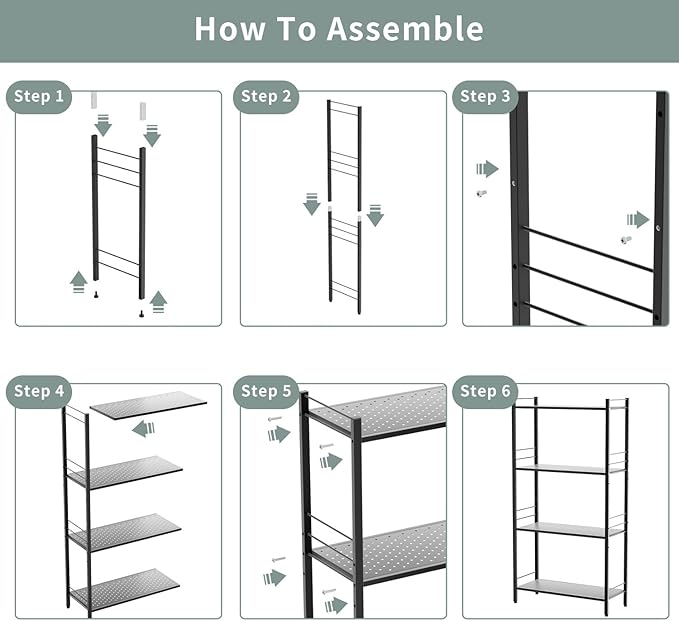 How To Assemble

Step 1

Step 2

Step 3

Step 4

Step 5

Step 6