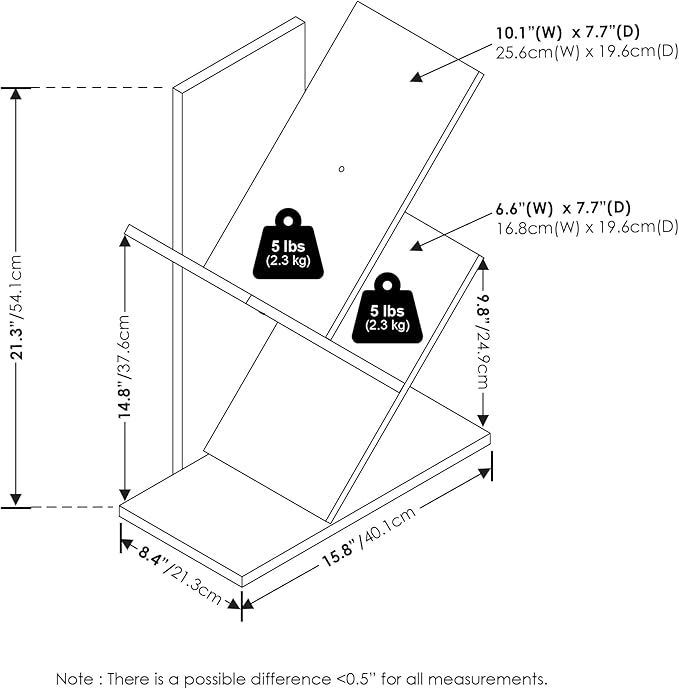 10.1"(W) x 7.7"(D)
25.6cm(W) x 19.6cm(D)

6.6"(W) x 7.7"(D)
16.8cm(W) x 19.6cm(D)

5 lbs
(2.3 kg)

5 lbs
(2.3 kg)

21.3"/54.1cm

14.8"/37.6cm

9.8"/24.9cm

8.4"/21.3cm

15.8"/40.1cm

Note : There is a possible difference <0.5" for all measurements.