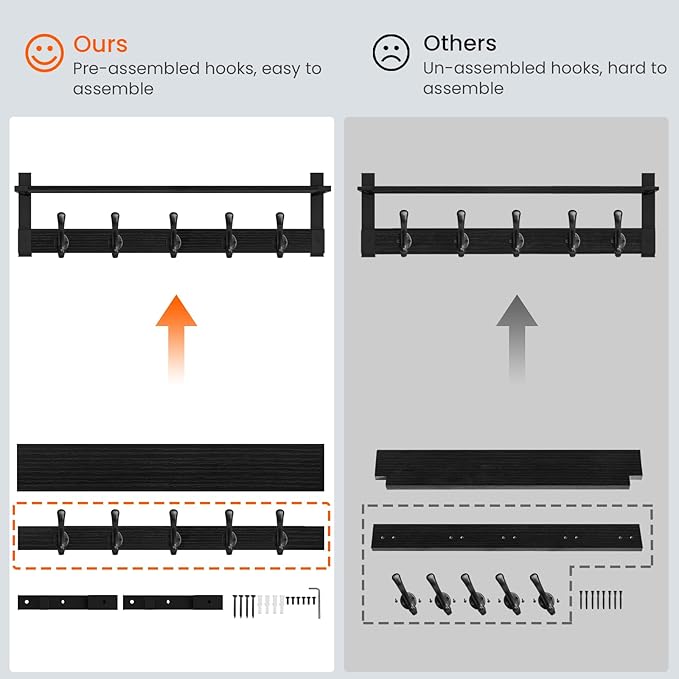 Ours
Pre-assembled hooks, easy to assemble

Others
Un-assembled hooks, hard to assemble